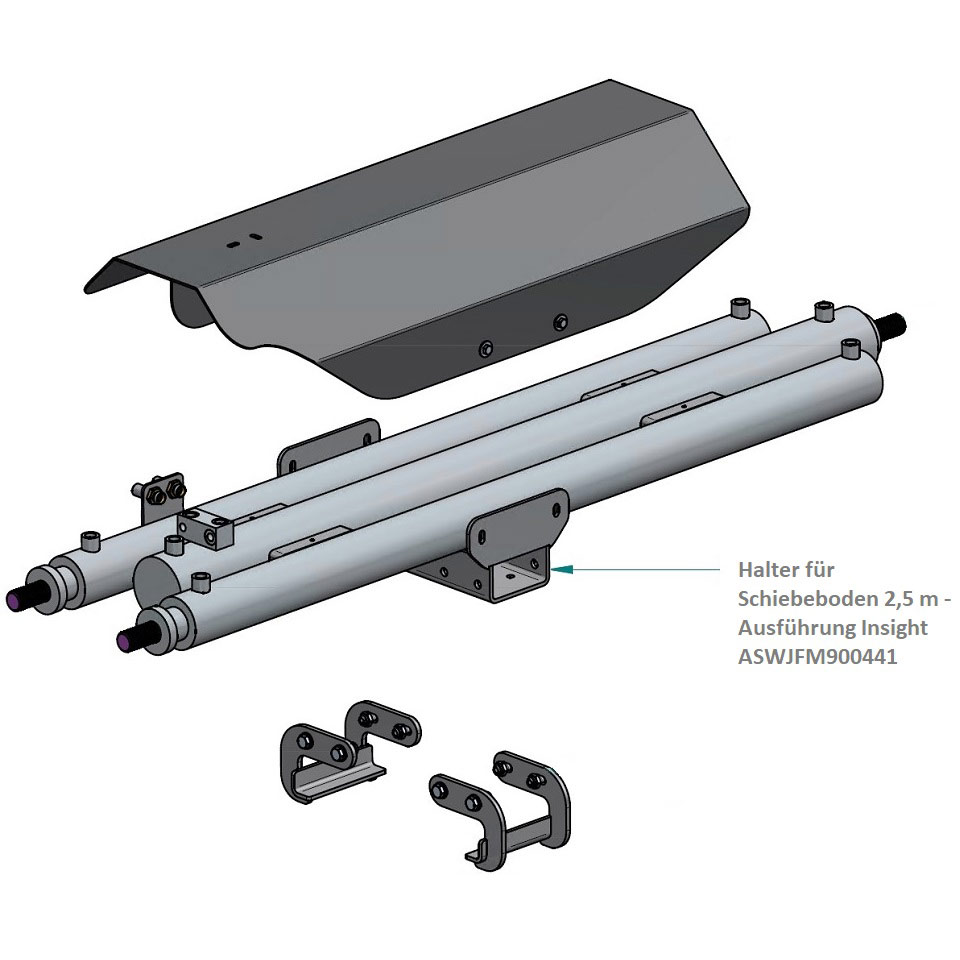 Halter für Schiebeboden 2,5 m - Ausführung Insight ASWJFM900441