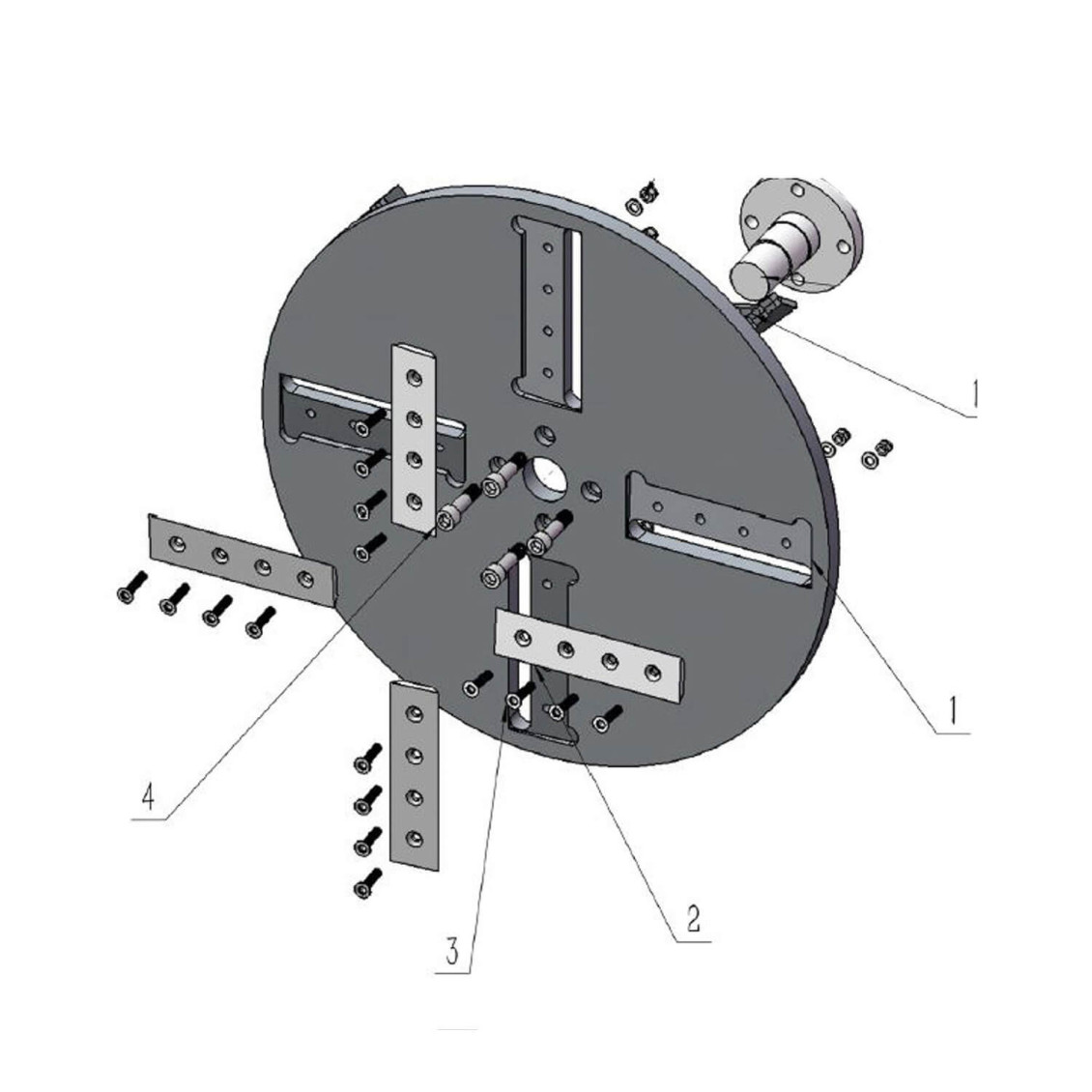 1

1

4

2

3