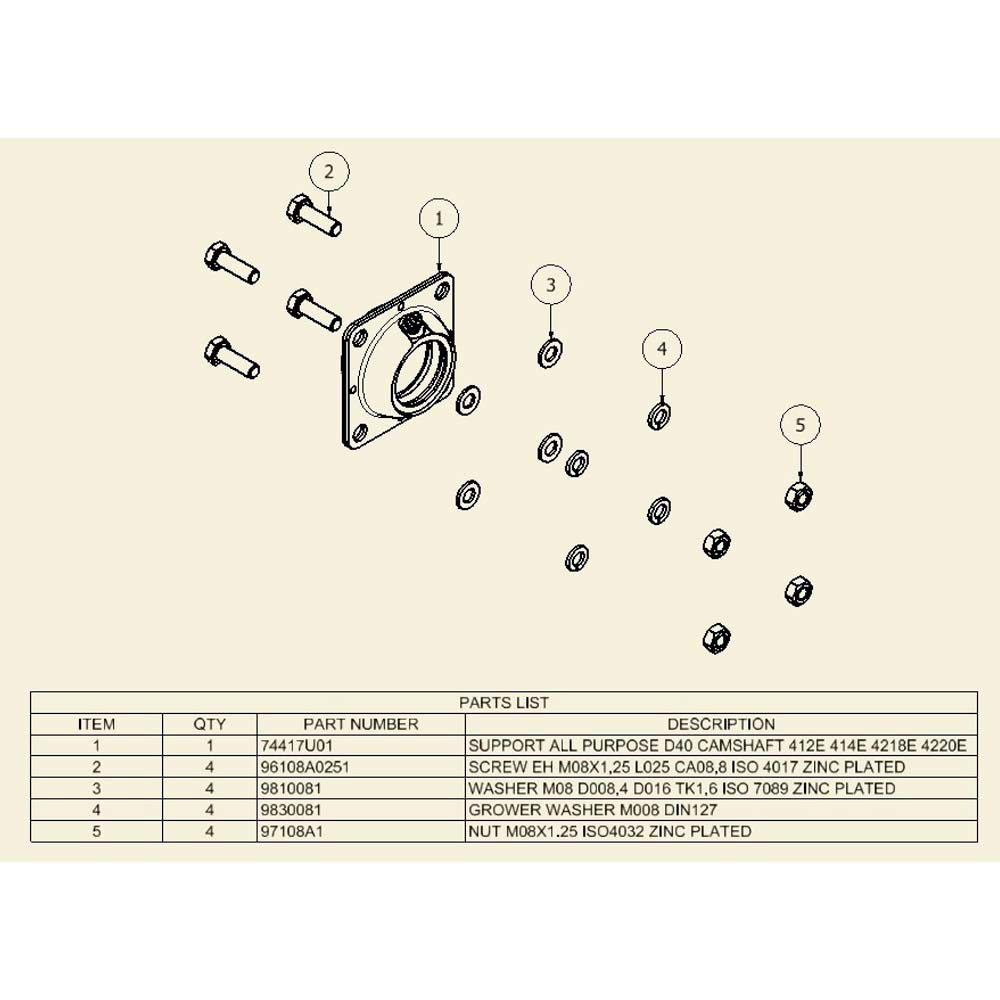 2

1

3

4

5

PARTS LIST

| ITEM | QTY | PART NUMBER | DESCRIPTION |
|---|---|---|---|
| 1 | 1 | 74417U01 | SUPPORT ALL PURPOSE D40 CAMSHAFT 412E 414E 4218E 4220E |
| 2 | 4 | 96108A0251 | SCREW EH M08X1,25 L025 CA08,8 ISO 4017 ZINC PLATED |
| 3 | 4 | 9810081 | WASHER M08 D008,4 D016 TK1,6 ISO 7089 ZINC PLATED |
| 4 | 4 | 9830081 | GROWER WASHER M008 DIN127 |
| 5 | 4 | 97108A1 | NUT M08X1.25 ISO4032 ZINC PLATED |