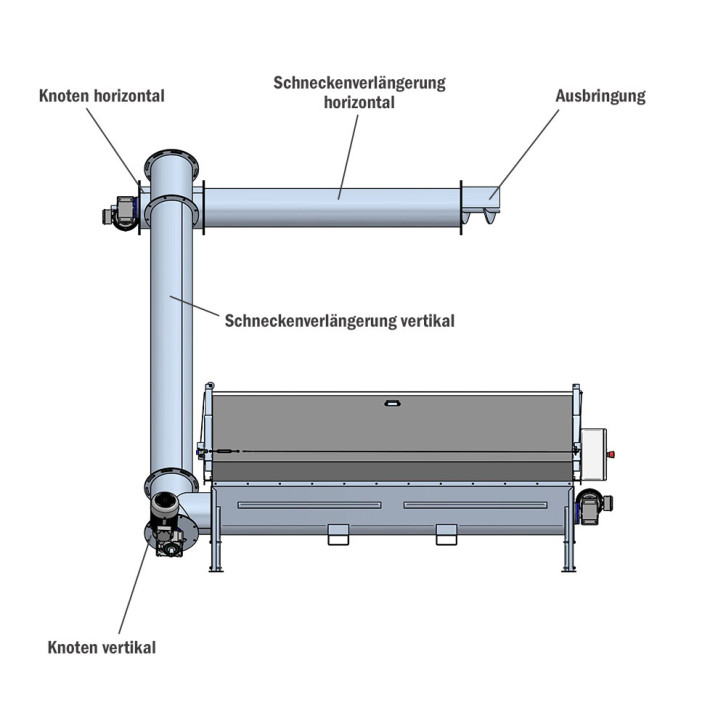 Knoten horizontal

Schneckenverlängerung horizontal

Ausbringung

Schneckenverlängerung vertikal

Knoten vertikal